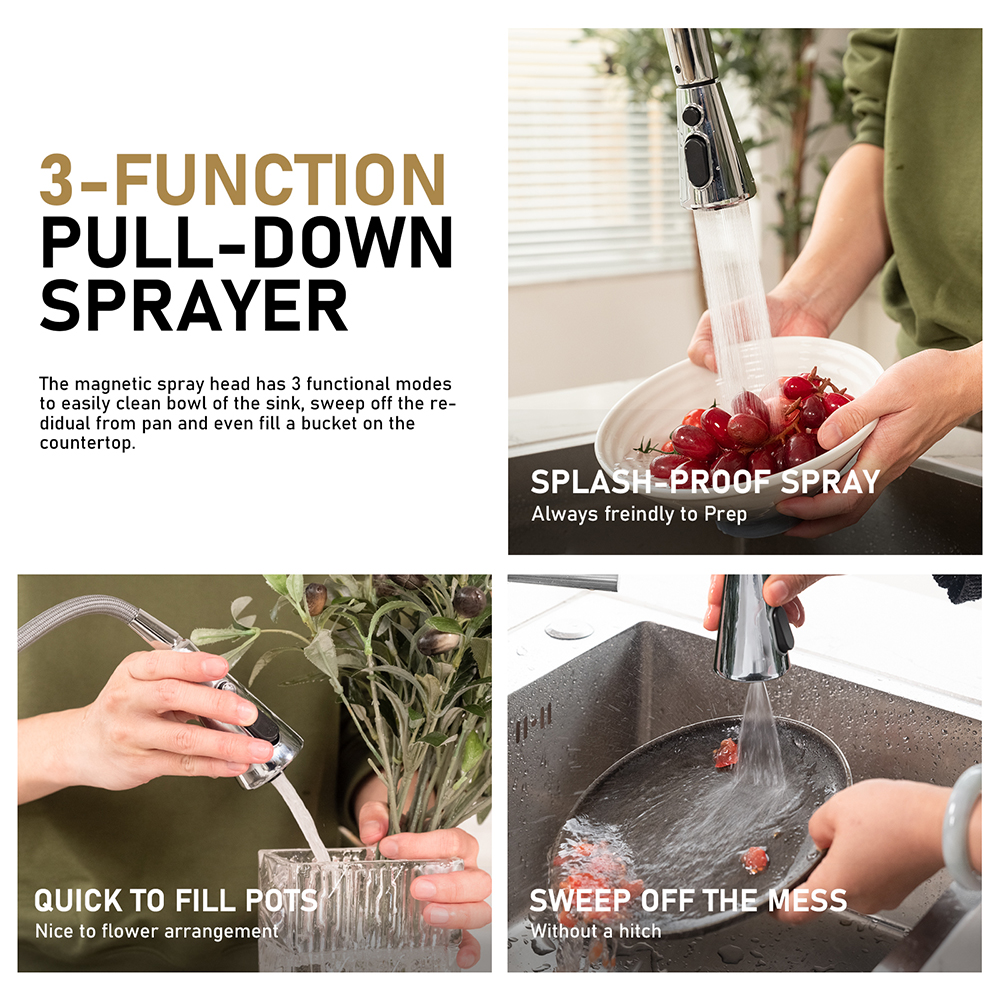 3-FUNCTION PULL-DOWN SPRAYER

The magnetic spray head has 3 functional modes to easily clean bowl of the sink, sweep off the redidual from pan and even fill a bucket on the countertop.

SPLASH-PROOF SPRAY
Always freindly to Prep

QUICK TO FILL POTS
Nice to flower arrangement

SWEEP OFF THE MESS
Without a hitch